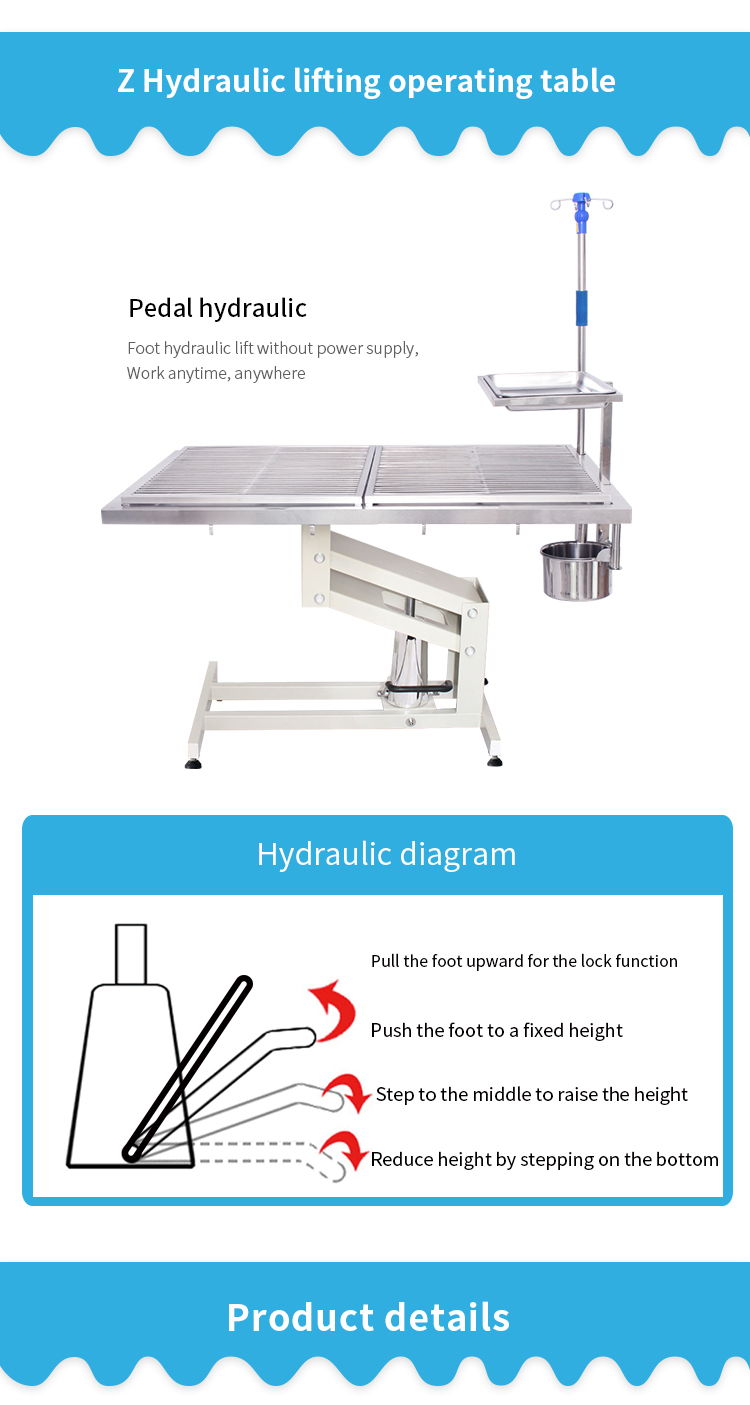 Z Hydraulic lifting operating table

Pedal hydraulic

Foot hydraulic lift without power supply,
Work anytime, anywhere

Hydraulic diagram

Pull the foot upward for the lock function

Push the foot to a fixed height

Step to the middle to raise the height

Reduce height by stepping on the bottom

Product details