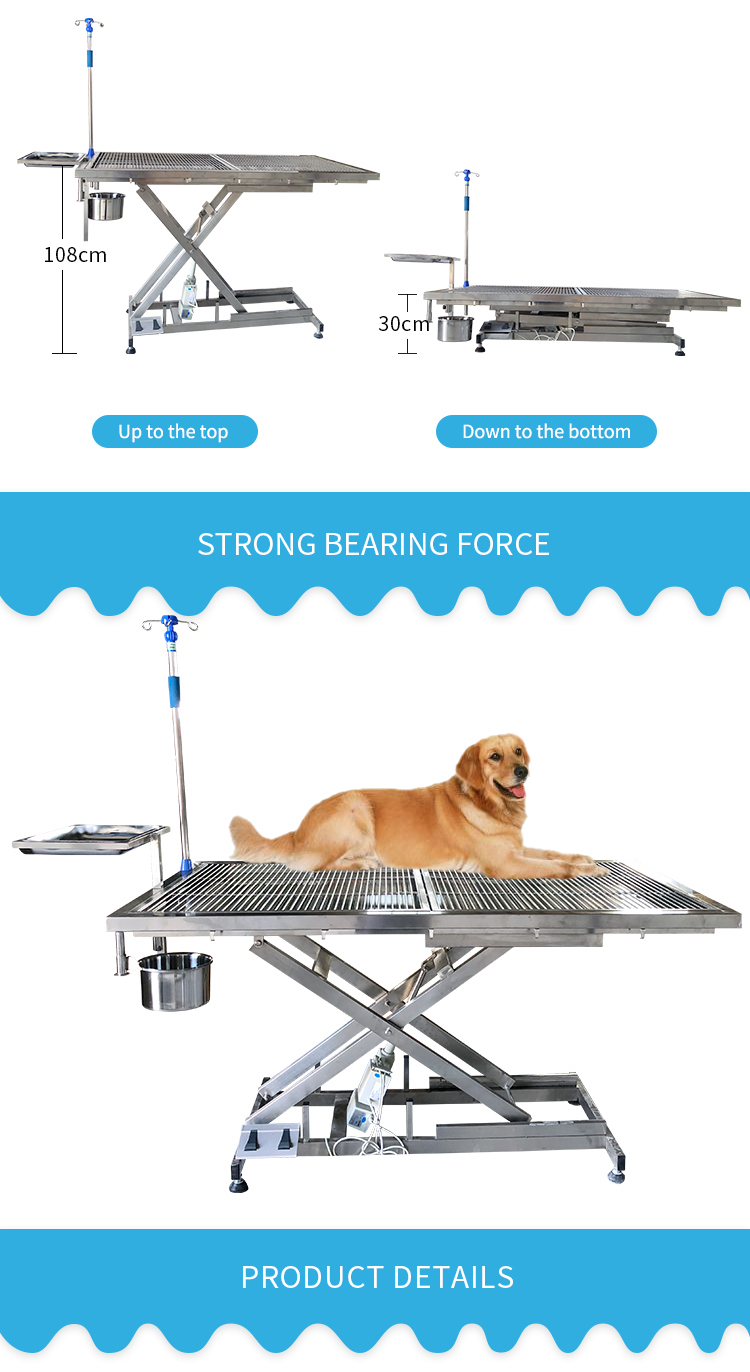 108cm

30cm

Up to the top

Down to the bottom

STRONG BEARING FORCE

PRODUCT DETAILS