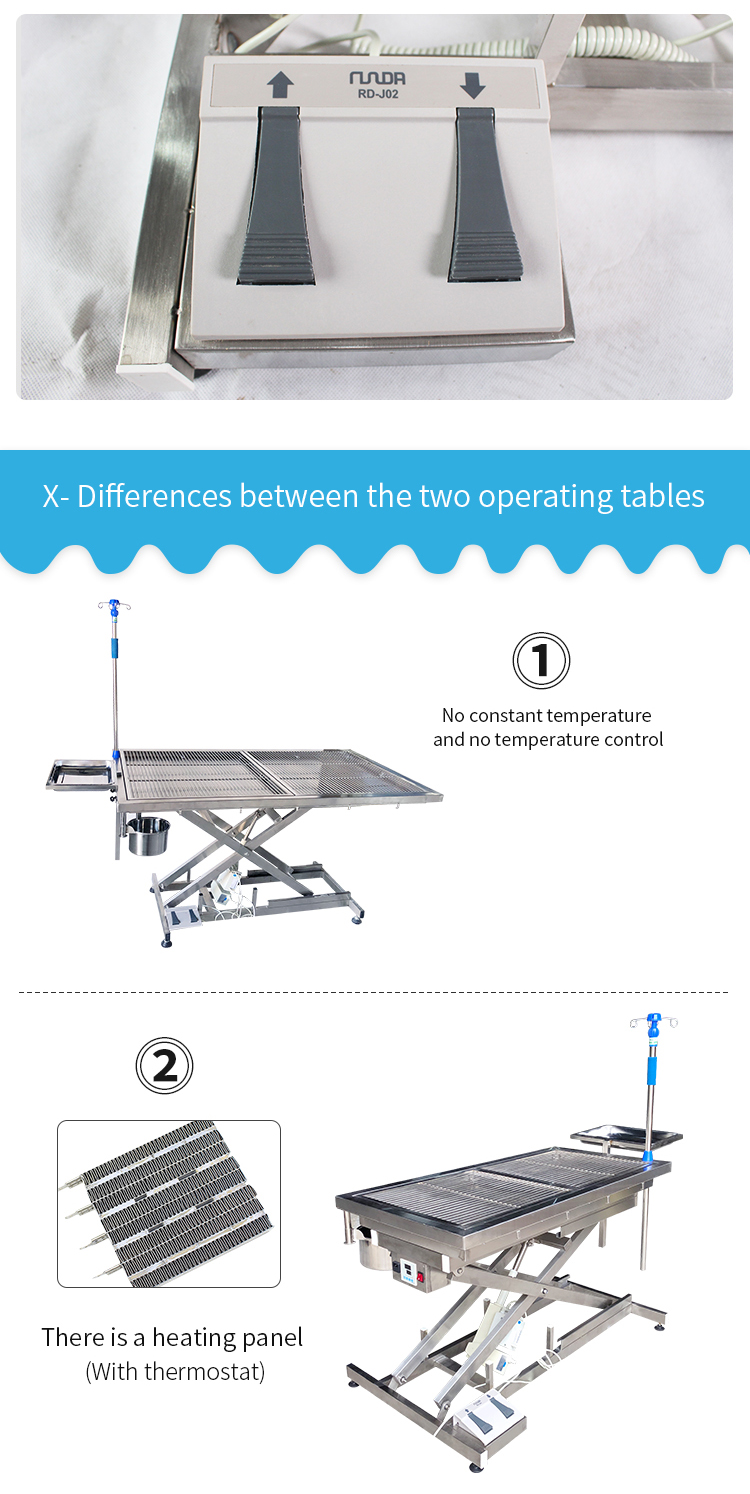 RUNDA
RD-J02

X- Differences between the two operating tables

①
No constant temperature and no temperature control

②
There is a heating panel
(With thermostat)