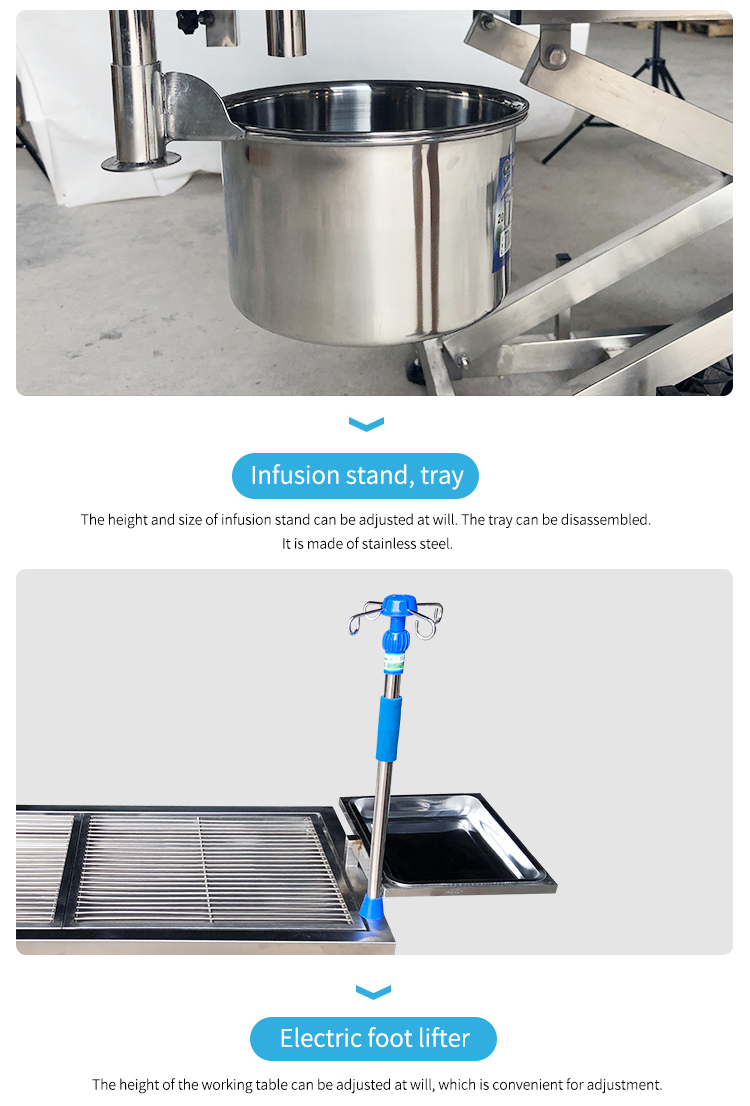 Infusion stand, tray

The height and size of infusion stand can be adjusted at will. The tray can be disassembled. It is made of stainless steel.

Electric foot lifter

The height of the working table can be adjusted at will, which is convenient for adjustment.