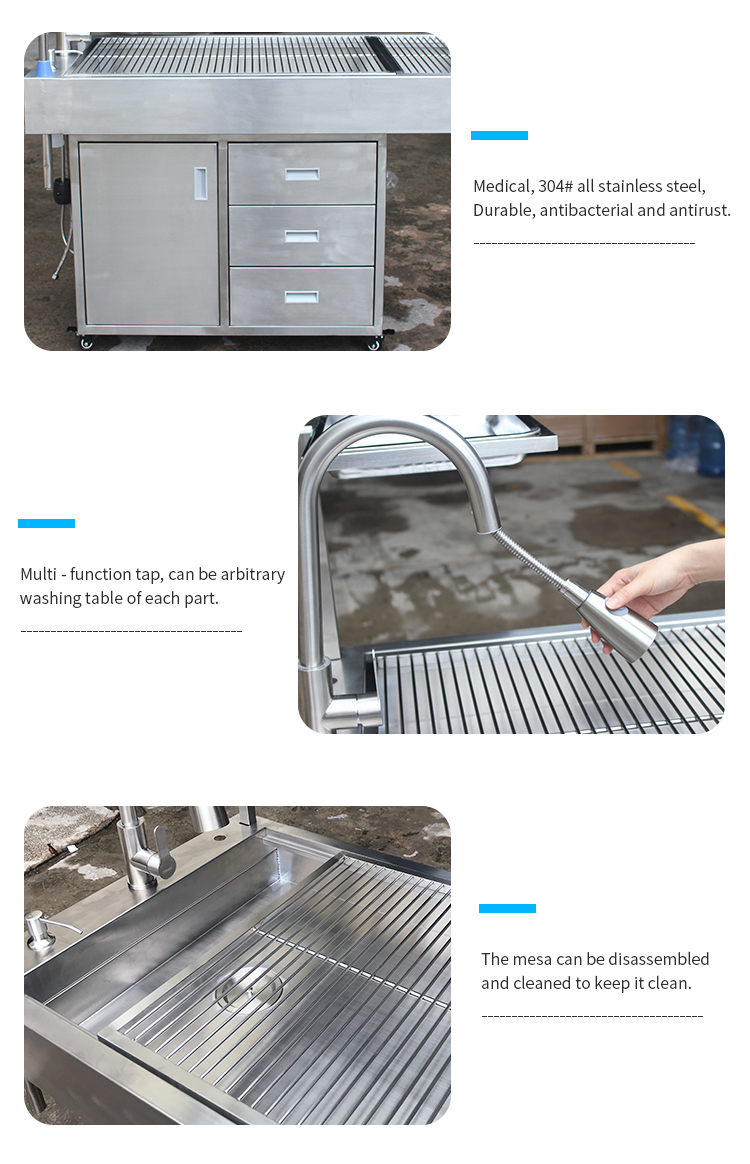 Medical, 304# all stainless steel, Durable, antibacterial and antirust.

Multi - function tap, can be arbitrary washing table of each part.

The mesa can be disassembled and cleaned to keep it clean.